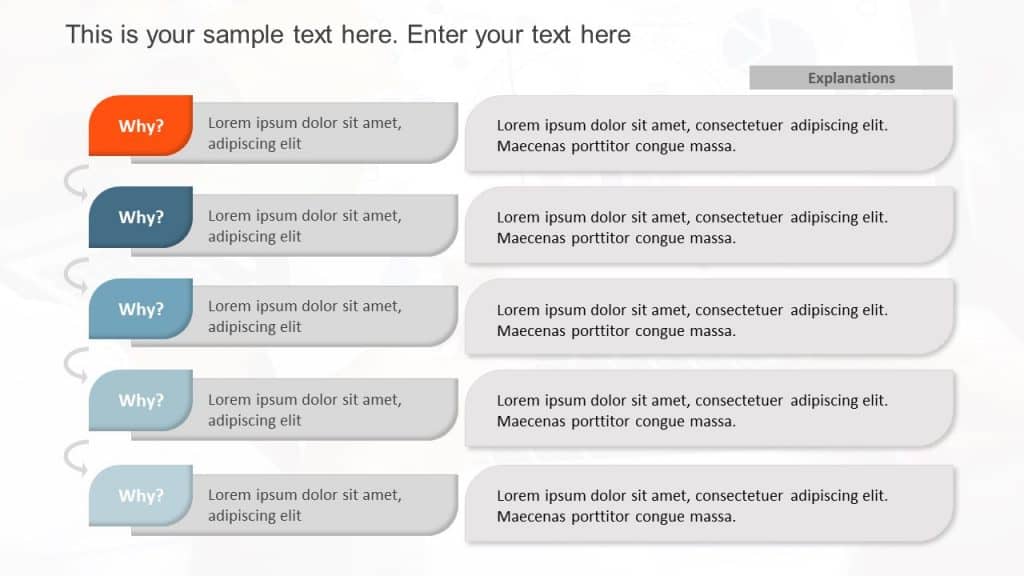 This is your sample text here. Enter your text here

Explanations

Why?

Lorem ipsum dolor sit amet, adipiscing elit

Lorem ipsum dolor sit amet, consectetuer adipiscing elit. Maecenas porttitor congue massa.

Why?

Lorem ipsum dolor sit amet, adipiscing elit

Lorem ipsum dolor sit amet, consectetuer adipiscing elit. Maecenas porttitor congue massa.

Why?

Lorem ipsum dolor sit amet, adipiscing elit

Lorem ipsum dolor sit amet, consectetuer adipiscing elit. Maecenas porttitor congue massa.

Why?

Lorem ipsum dolor sit amet, adipiscing elit

Lorem ipsum dolor sit amet, consectetuer adipiscing elit. Maecenas porttitor congue massa.

Why?

Lorem ipsum dolor sit amet, adipiscing elit

Lorem ipsum dolor sit amet, consectetuer adipiscing elit. Maecenas porttitor congue massa.