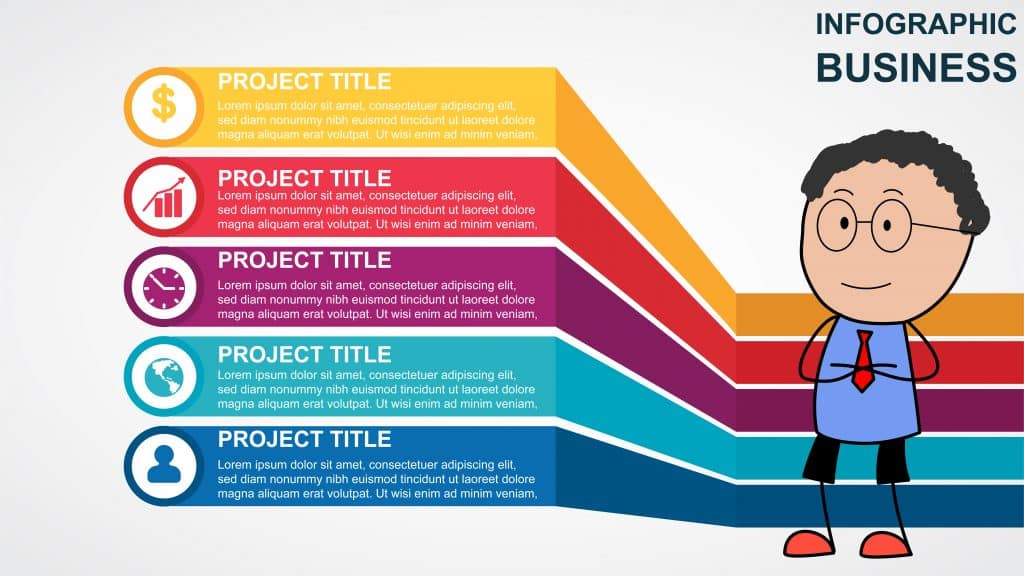 INFOGRAPHIC
BUSINESS

PROJECT TITLE
Lorem ipsum dolor sit amet, consectetuer adipiscing elit, sed diam nonummy nibh euismod tincidunt ut laoreet dolore magna aliquam erat volutpat. Ut wisi enim ad minim veniam,

PROJECT TITLE
Lorem ipsum dolor sit amet, consectetuer adipiscing elit, sed diam nonummy nibh euismod tincidunt ut laoreet dolore magna aliquam erat volutpat. Ut wisi enim ad minim veniam,

PROJECT TITLE
Lorem ipsum dolor sit amet, consectetuer adipiscing elit, sed diam nonummy nibh euismod tincidunt ut laoreet dolore magna aliquam erat volutpat. Ut wisi enim ad minim veniam,

PROJECT TITLE
Lorem ipsum dolor sit amet, consectetuer adipiscing elit, sed diam nonummy nibh euismod tincidunt ut laoreet dolore magna aliquam erat volutpat. Ut wisi enim ad minim veniam,

PROJECT TITLE
Lorem ipsum dolor sit amet, consectetuer adipiscing elit, sed diam nonummy nibh euismod tincidunt ut laoreet dolore magna aliquam erat volutpat. Ut wisi enim ad minim veniam,