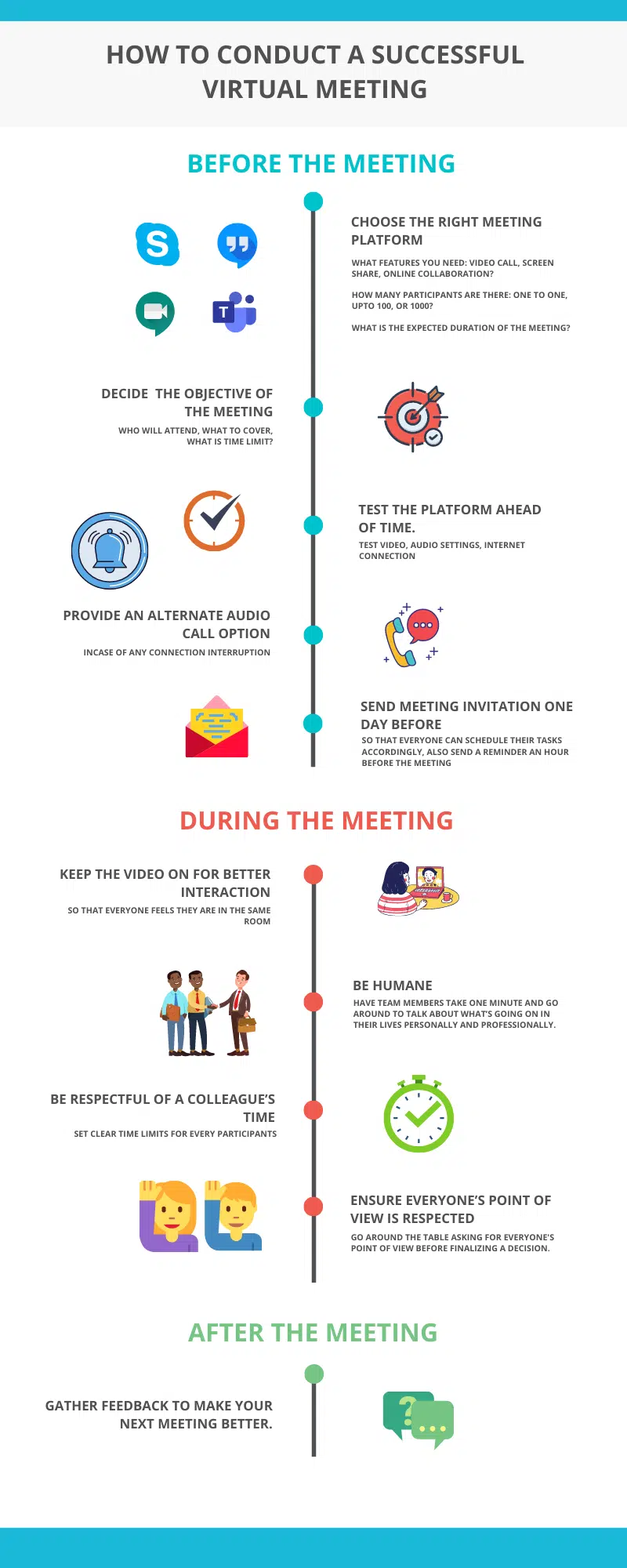 HOW TO CONDUCT A SUCCESSFUL VIRTUAL MEETING

BEFORE THE MEETING

CHOOSE THE RIGHT MEETING PLATFORM

WHAT FEATURES YOU NEED: VIDEO CALL, SCREEN SHARE, ONLINE COLLABORATION?

HOW MANY PARTICIPANTS ARE THERE: ONE TO ONE, UPTO 100, OR 1000?

WHAT IS THE EXPECTED DURATION OF THE MEETING?

DECIDE THE OBJECTIVE OF THE MEETING

WHO WILL ATTEND, WHAT TO COVER, WHAT IS TIME LIMIT?

TEST THE PLATFORM AHEAD OF TIME.

TEST VIDEO, AUDIO SETTINGS, INTERNET CONNECTION

PROVIDE AN ALTERNATE AUDIO CALL OPTION

INCASE OF ANY CONNECTION INTERRUPTION

SEND MEETING INVITATION ONE DAY BEFORE

SO THAT EVERYONE CAN SCHEDULE THEIR TASKS ACCORDINGLY, ALSO SEND A REMINDER AN HOUR BEFORE THE MEETING

DURING THE MEETING

KEEP THE VIDEO ON FOR BETTER INTERACTION

SO THAT EVERYONE FEELS THEY ARE IN THE SAME ROOM

BE HUMANE

HAVE TEAM MEMBERS TAKE ONE MINUTE AND GO AROUND TO TALK ABOUT WHAT'S GOING ON IN THEIR LIVES PERSONALLY AND PROFESSIONALLY.

BE RESPECTFUL OF A COLLEAGUE'S TIME

SET CLEAR TIME LIMITS FOR EVERY PARTICIPANTS

ENSURE EVERYONE'S POINT OF VIEW IS RESPECTED

GO AROUND THE TABLE ASKING FOR EVERYONE'S POINT OF VIEW BEFORE FINALIZING A DECISION.

AFTER THE MEETING

GATHER FEEDBACK TO MAKE YOUR NEXT MEETING BETTER.