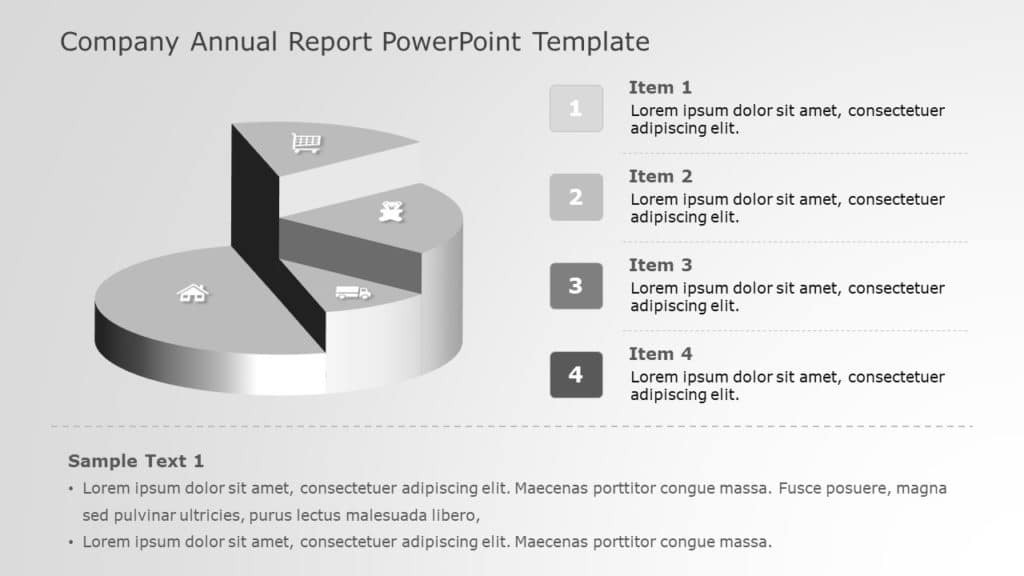 Company Annual Report PowerPoint Template

1
Item 1
Lorem ipsum dolor sit amet, consectetuer adipiscing elit.

2
Item 2
Lorem ipsum dolor sit amet, consectetuer adipiscing elit.

3
Item 3
Lorem ipsum dolor sit amet, consectetuer adipiscing elit.

4
Item 4
Lorem ipsum dolor sit amet, consectetuer adipiscing elit.

Sample Text 1
• Lorem ipsum dolor sit amet, consectetuer adipiscing elit. Maecenas porttitor congue massa. Fusce posuere, magna sed pulvinar ultricies, purus lectus malesuada libero,
• Lorem ipsum dolor sit amet, consectetuer adipiscing elit. Maecenas porttitor congue massa.