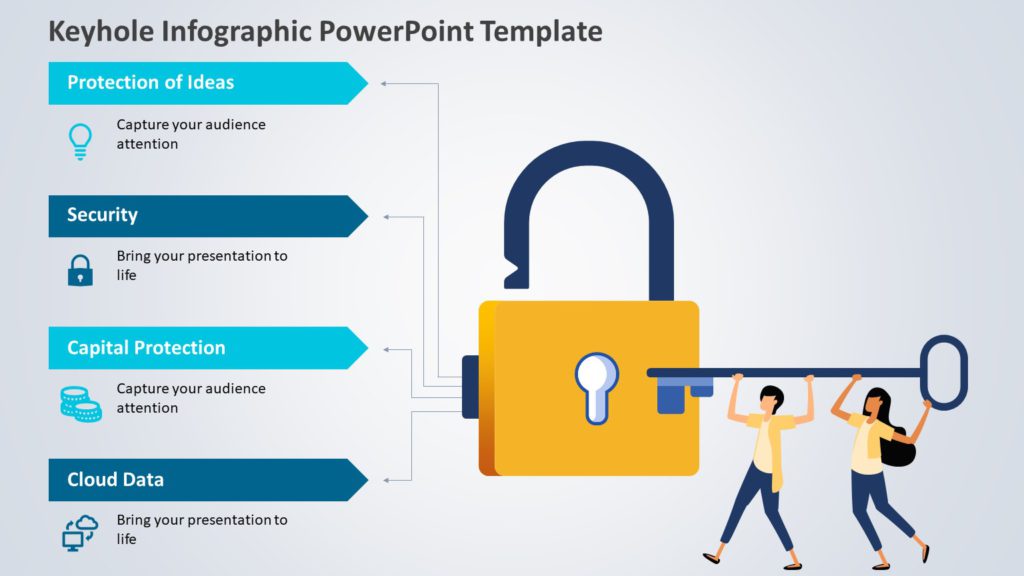 Keyhole Infographic PowerPoint Template

Protection of Ideas

Capture your audience attention

Security

Bring your presentation to life

Capital Protection

Capture your audience attention

Cloud Data

Bring your presentation to life