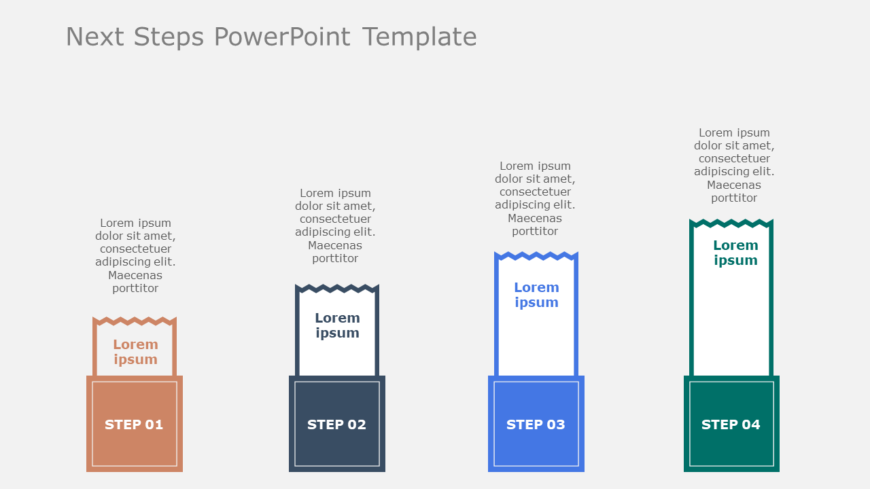 Next Steps PowerPoint Template

Lorem ipsum dolor sit amet, consectetuer adipiscing elit. Maecenas porttitor

Lorem ipsum

STEP 01

Lorem ipsum dolor sit amet, consectetuer adipiscing elit. Maecenas porttitor

Lorem ipsum

STEP 02

Lorem ipsum dolor sit amet, consectetuer adipiscing elit. Maecenas porttitor

Lorem ipsum

STEP 03

Lorem ipsum dolor sit amet, consectetuer adipiscing elit. Maecenas porttitor

Lorem ipsum

STEP 04