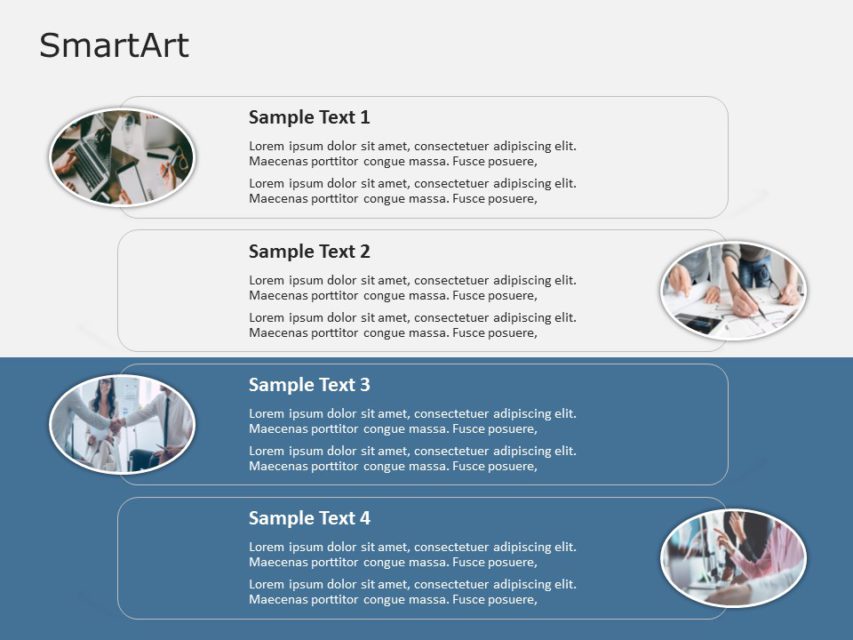 SmartArt

Sample Text 1

Lorem ipsum dolor sit amet, consectetuer adipiscing elit. Maecenas porttitor congue massa. Fusce posuere,

Lorem ipsum dolor sit amet, consectetuer adipiscing elit. Maecenas porttitor congue massa. Fusce posuere,

Sample Text 2

Lorem ipsum dolor sit amet, consectetuer adipiscing elit. Maecenas porttitor congue massa. Fusce posuere,

Lorem ipsum dolor sit amet, consectetuer adipiscing elit. Maecenas porttitor congue massa. Fusce posuere,

Sample Text 3

Lorem ipsum dolor sit amet, consectetuer adipiscing elit. Maecenas porttitor congue massa. Fusce posuere,

Lorem ipsum dolor sit amet, consectetuer adipiscing elit. Maecenas porttitor congue massa. Fusce posuere,

Sample Text 4

Lorem ipsum dolor sit amet, consectetuer adipiscing elit. Maecenas porttitor congue massa. Fusce posuere,

Lorem ipsum dolor sit amet, consectetuer adipiscing elit. Maecenas porttitor congue massa. Fusce posuere,