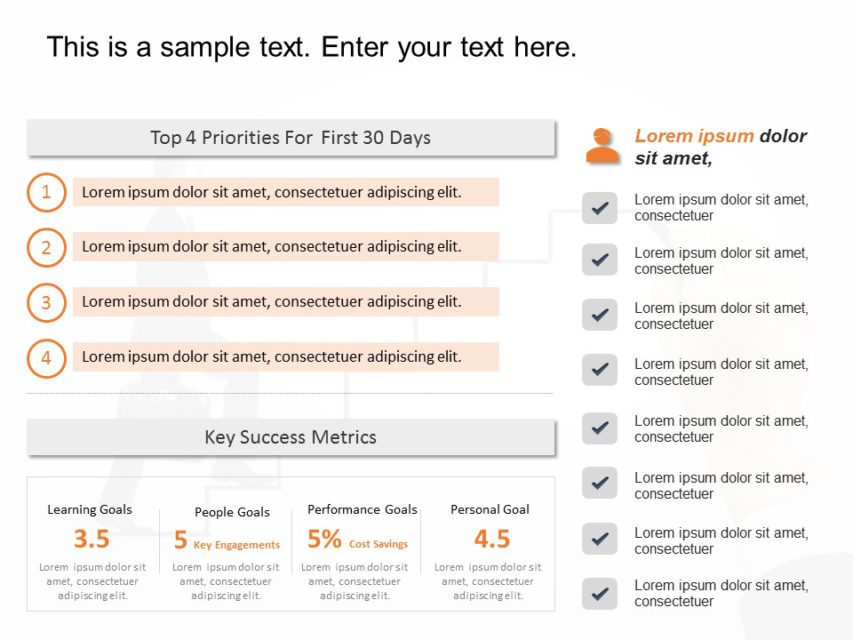 This is a sample text. Enter your text here.

Top 4 Priorities For First 30 Days

1 Lorem ipsum dolor sit amet, consectetuer adipiscing elit.

2 Lorem ipsum dolor sit amet, consectetuer adipiscing elit.

3 Lorem ipsum dolor sit amet, consectetuer adipiscing elit.

4 Lorem ipsum dolor sit amet, consectetuer adipiscing elit.

Key Success Metrics

Learning Goals
3.5
Lorem ipsum dolor sit amet, consectetuer adipiscing elit.

People Goals
5 Key Engagements
Lorem ipsum dolor sit amet, consectetuer adipiscing elit.

Performance Goals
5% Cost Savings
Lorem ipsum dolor sit amet, consectetuer adipiscing elit.

Personal Goal
4.5
Lorem ipsum dolor sit amet, consectetuer adipiscing elit.

Lorem ipsum dolor sit amet,

Lorem ipsum dolor sit amet, consectetuer

Lorem ipsum dolor sit amet, consectetuer

Lorem ipsum dolor sit amet, consectetuer

Lorem ipsum dolor sit amet, consectetuer

Lorem ipsum dolor sit amet, consectetuer

Lorem ipsum dolor sit amet, consectetuer

Lorem ipsum dolor sit amet, consectetuer

Lorem ipsum dolor sit amet, consectetuer