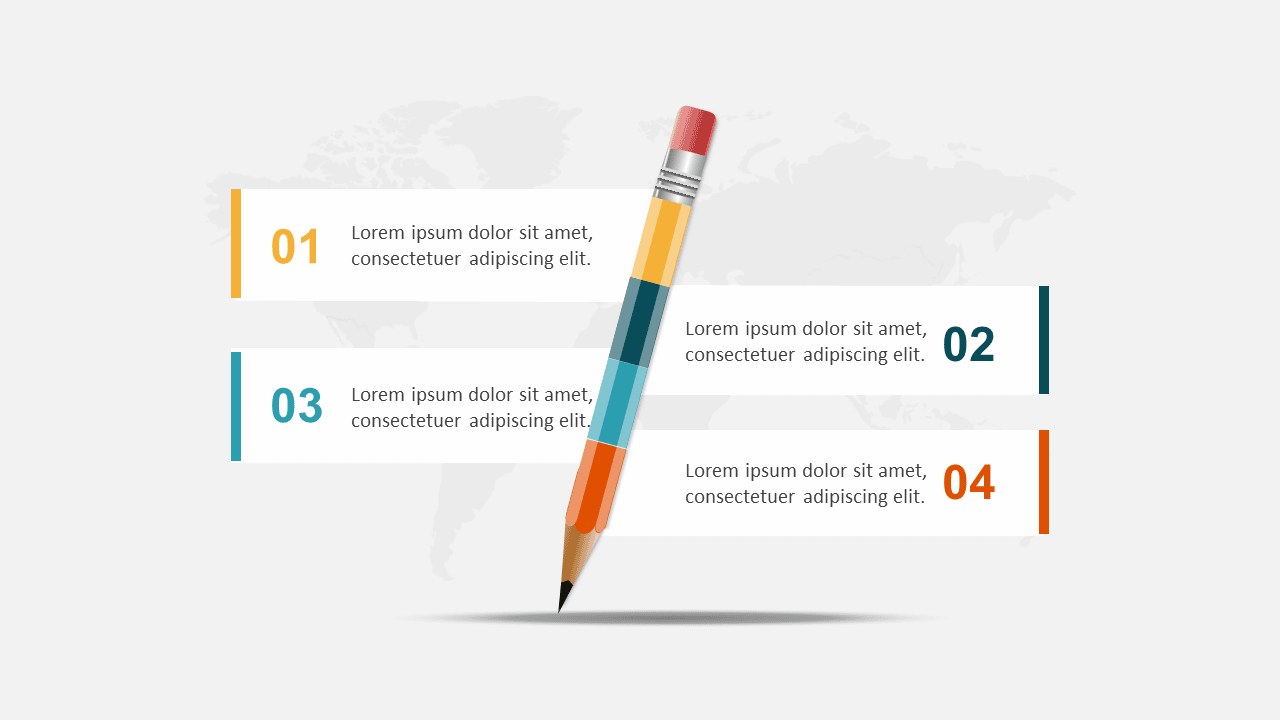 01
Lorem ipsum dolor sit amet, consectetuer adipiscing elit.

Lorem ipsum dolor sit amet, consectetuer adipiscing elit.
02

03
Lorem ipsum dolor sit amet, consectetuer adipiscing elit.

Lorem ipsum dolor sit amet, consectetuer adipiscing elit.
04