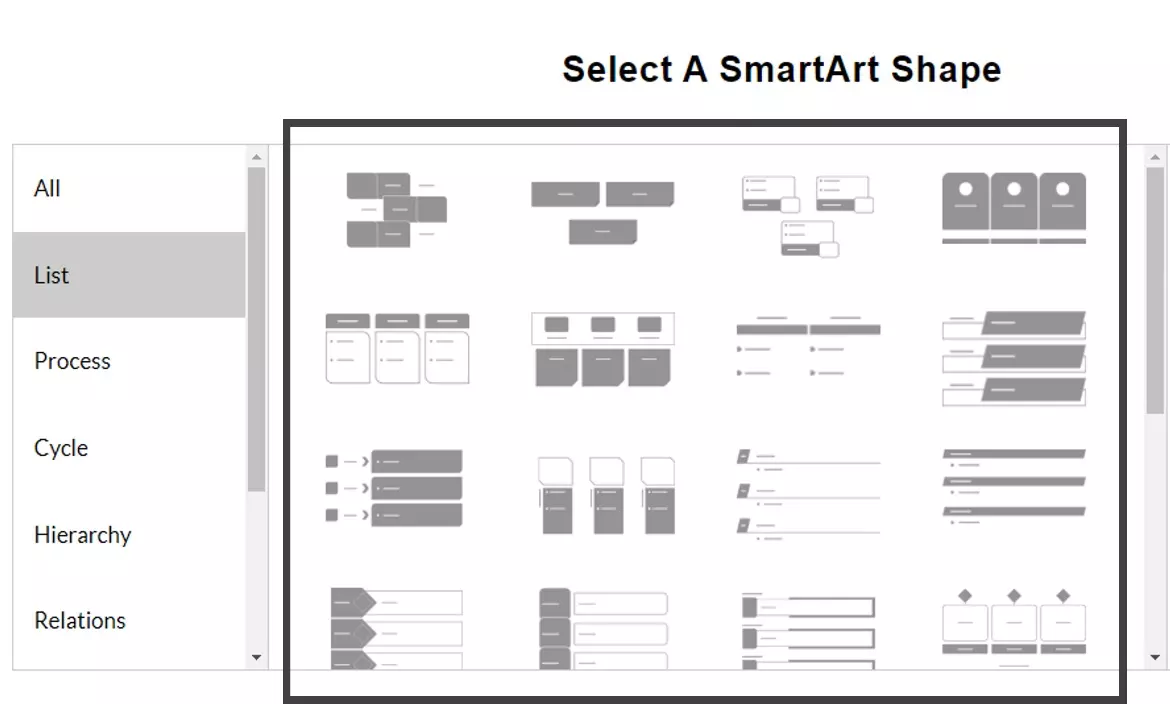 Select A SmartArt Shape

All

List

Process

Cycle

Hierarchy

Relations