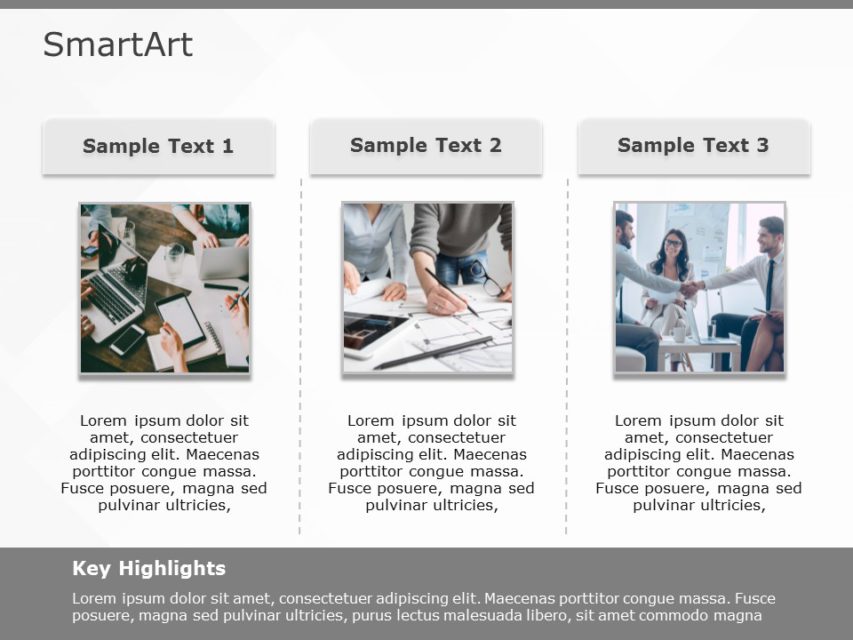 SmartArt

Sample Text 1

Lorem ipsum dolor sit amet, consectetuer adipiscing elit. Maecenas porttitor congue massa. Fusce posuere, magna sed pulvinar ultricies,

Sample Text 2

Lorem ipsum dolor sit amet, consectetuer adipiscing elit. Maecenas porttitor congue massa. Fusce posuere, magna sed pulvinar ultricies,

Sample Text 3

Lorem ipsum dolor sit amet, consectetuer adipiscing elit. Maecenas porttitor congue massa. Fusce posuere, magna sed pulvinar ultricies,

Key Highlights

Lorem ipsum dolor sit amet, consectetuer adipiscing elit. Maecenas porttitor congue massa. Fusce posuere, magna sed pulvinar ultricies, purus lectus malesuada libero, sit amet commodo magna