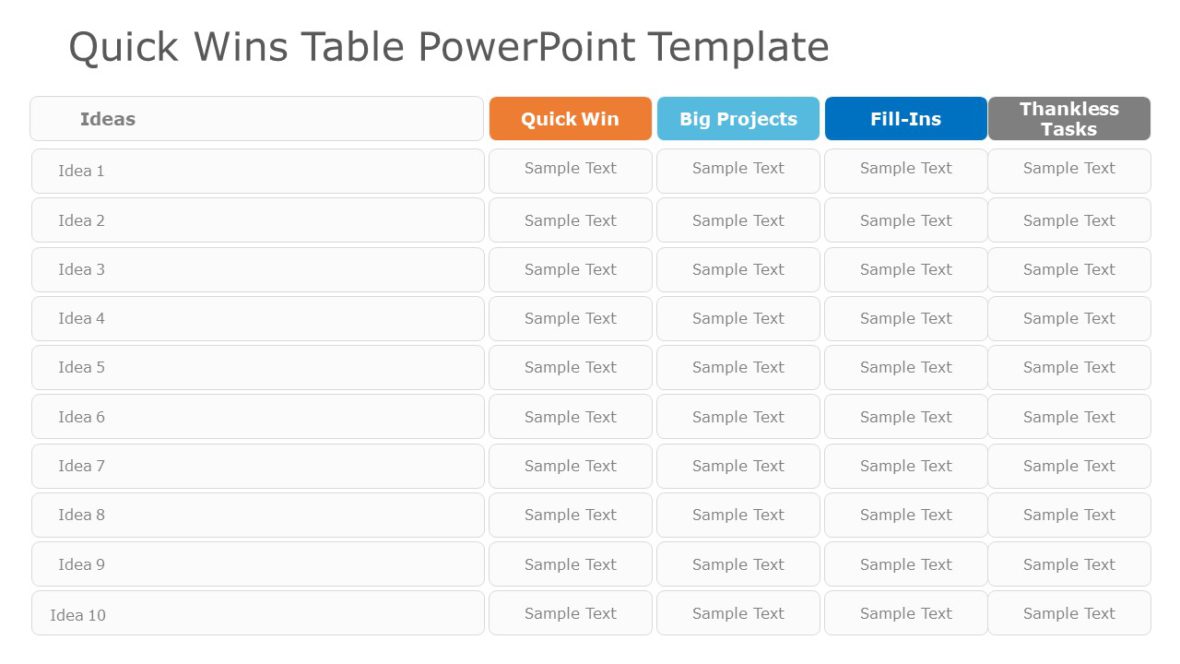 Quick Wins Table PowerPoint Template

| Ideas | Quick Win | Big Projects | Fill-Ins | Thankless Tasks |
|---|---|---|---|---|
| Idea 1 | Sample Text | Sample Text | Sample Text | Sample Text |
| Idea 2 | Sample Text | Sample Text | Sample Text | Sample Text |
| Idea 3 | Sample Text | Sample Text | Sample Text | Sample Text |
| Idea 4 | Sample Text | Sample Text | Sample Text | Sample Text |
| Idea 5 | Sample Text | Sample Text | Sample Text | Sample Text |
| Idea 6 | Sample Text | Sample Text | Sample Text | Sample Text |
| Idea 7 | Sample Text | Sample Text | Sample Text | Sample Text |
| Idea 8 | Sample Text | Sample Text | Sample Text | Sample Text |
| Idea 9 | Sample Text | Sample Text | Sample Text | Sample Text |
| Idea 10 | Sample Text | Sample Text | Sample Text | Sample Text |