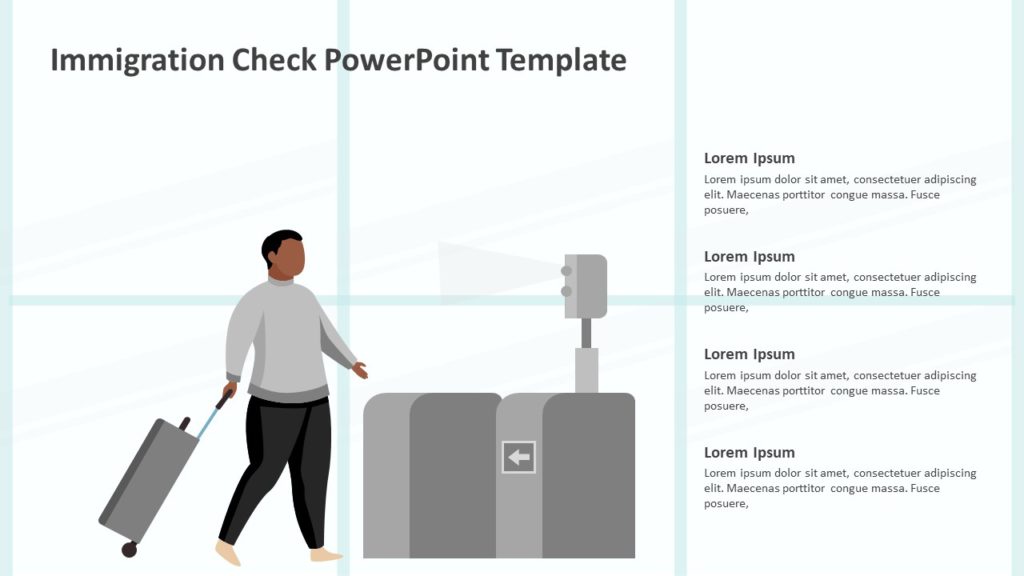 Immigration Check PowerPoint Template

Lorem Ipsum
Lorem ipsum dolor sit amet, consectetuer adipiscing elit. Maecenas porttitor congue massa. Fusce posuere,

Lorem Ipsum
Lorem ipsum dolor sit amet, consectetuer adipiscing elit. Maecenas porttitor congue massa. Fusce posuere,

Lorem Ipsum
Lorem ipsum dolor sit amet, consectetuer adipiscing elit. Maecenas porttitor congue massa. Fusce posuere,

Lorem Ipsum
Lorem ipsum dolor sit amet, consectetuer adipiscing elit. Maecenas porttitor congue massa. Fusce posuere,