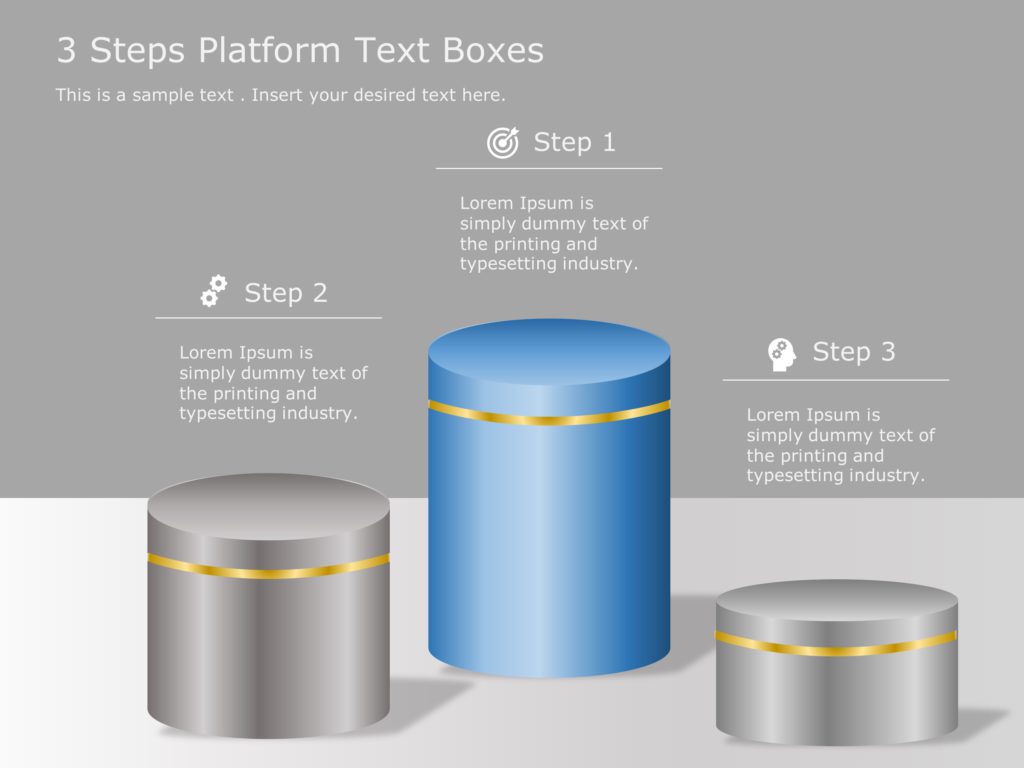 3 Steps Platform Text Boxes

This is a sample text . Insert your desired text here.

Step 1

Lorem Ipsum is simply dummy text of the printing and typesetting industry.

Step 2

Lorem Ipsum is simply dummy text of the printing and typesetting industry.

Step 3

Lorem Ipsum is simply dummy text of the printing and typesetting industry.