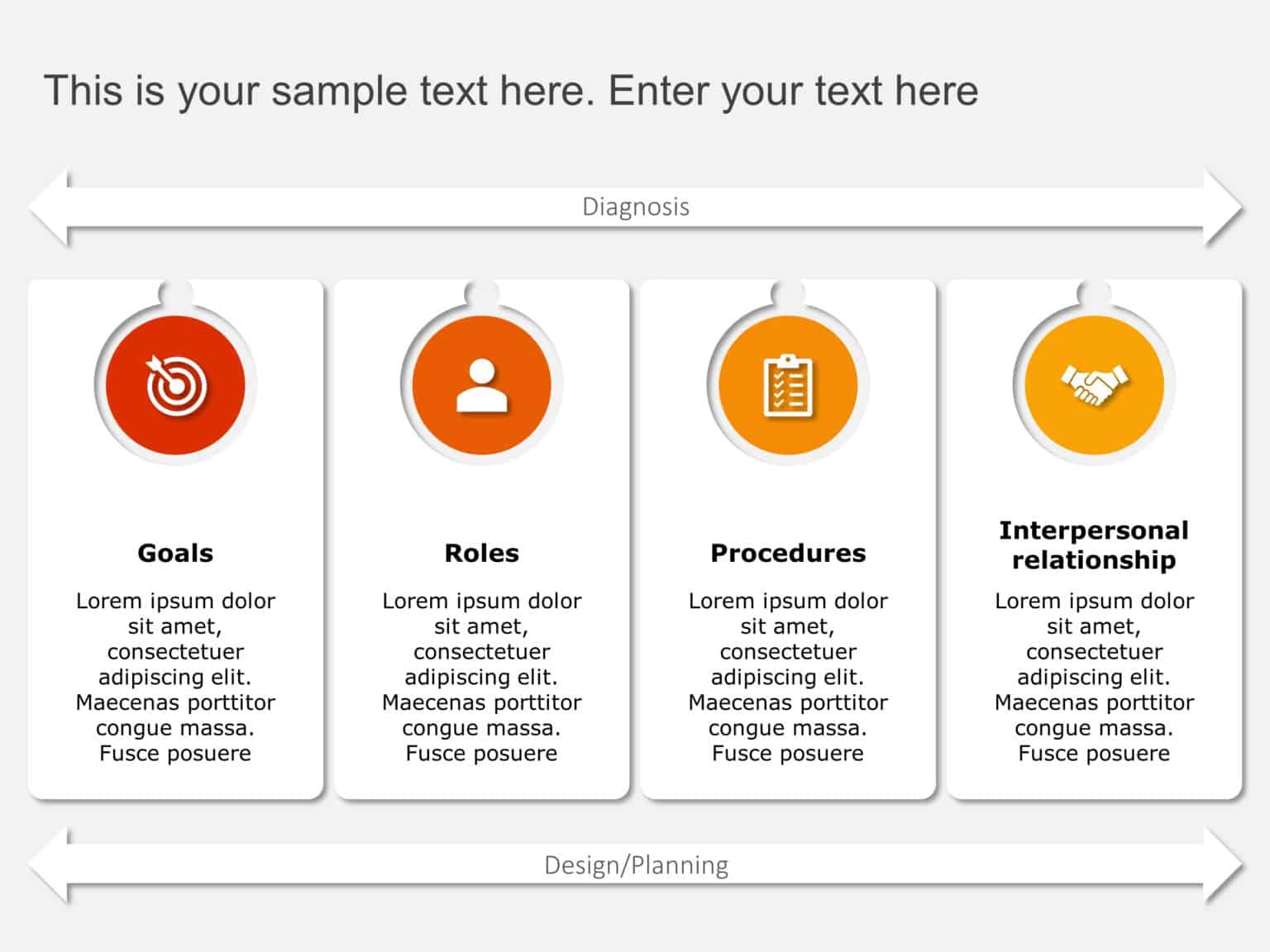 This is your sample text here. Enter your text here

Diagnosis

Goals

Lorem ipsum dolor sit amet, consectetuer adipiscing elit. Maecenas porttitor congue massa. Fusce posuere

Roles

Lorem ipsum dolor sit amet, consectetuer adipiscing elit. Maecenas porttitor congue massa. Fusce posuere

Procedures

Lorem ipsum dolor sit amet, consectetuer adipiscing elit. Maecenas porttitor congue massa. Fusce posuere

Interpersonal relationship

Lorem ipsum dolor sit amet, consectetuer adipiscing elit. Maecenas porttitor congue massa. Fusce posuere

Design/Planning