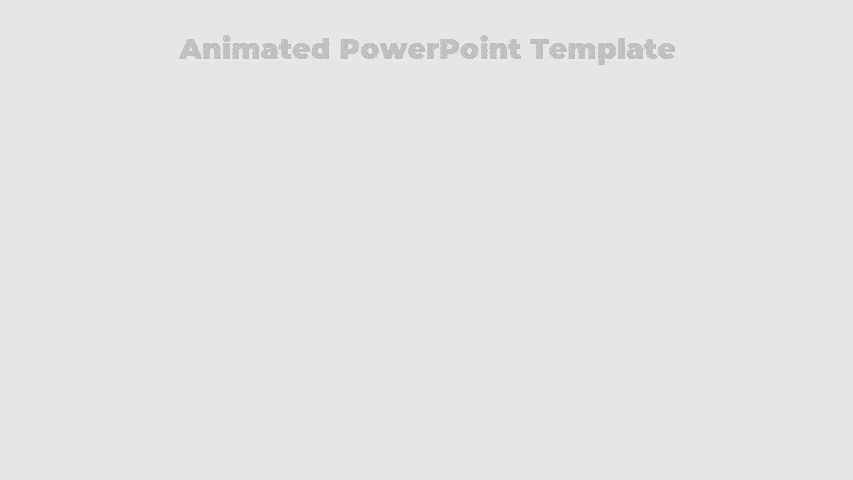 Animated PowerPoint Template