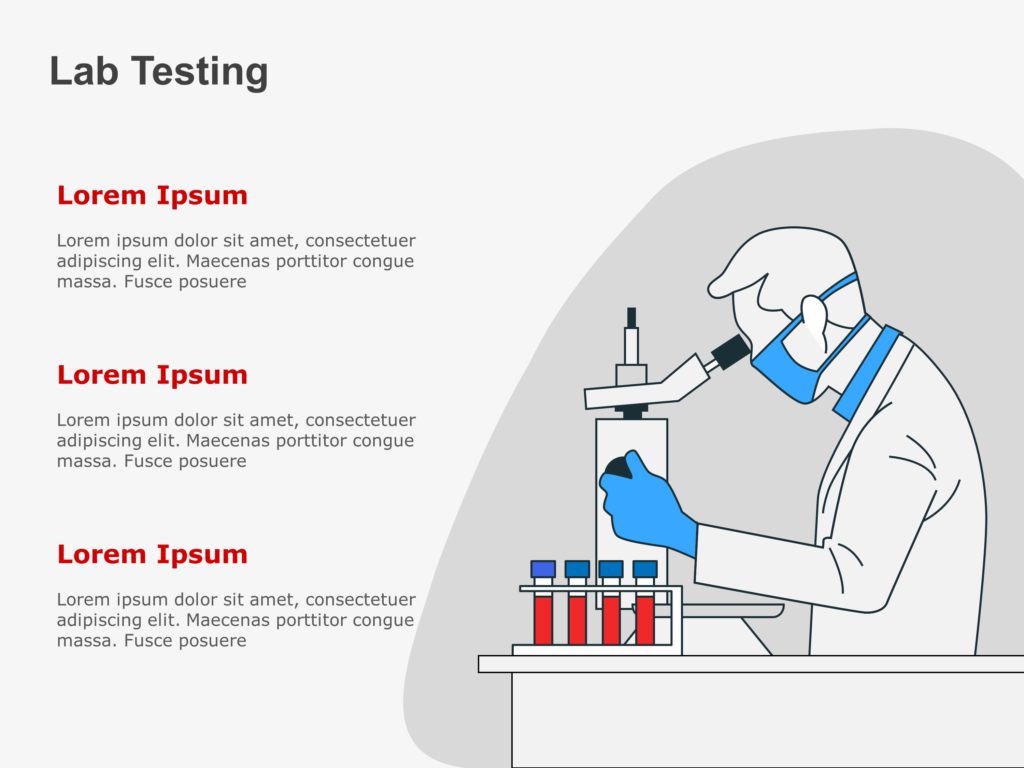 Lab Testing

Lorem Ipsum

Lorem ipsum dolor sit amet, consectetuer adipiscing elit. Maecenas porttitor congue massa. Fusce posuere

Lorem Ipsum

Lorem ipsum dolor sit amet, consectetuer adipiscing elit. Maecenas porttitor congue massa. Fusce posuere

Lorem Ipsum

Lorem ipsum dolor sit amet, consectetuer adipiscing elit. Maecenas porttitor congue massa. Fusce posuere