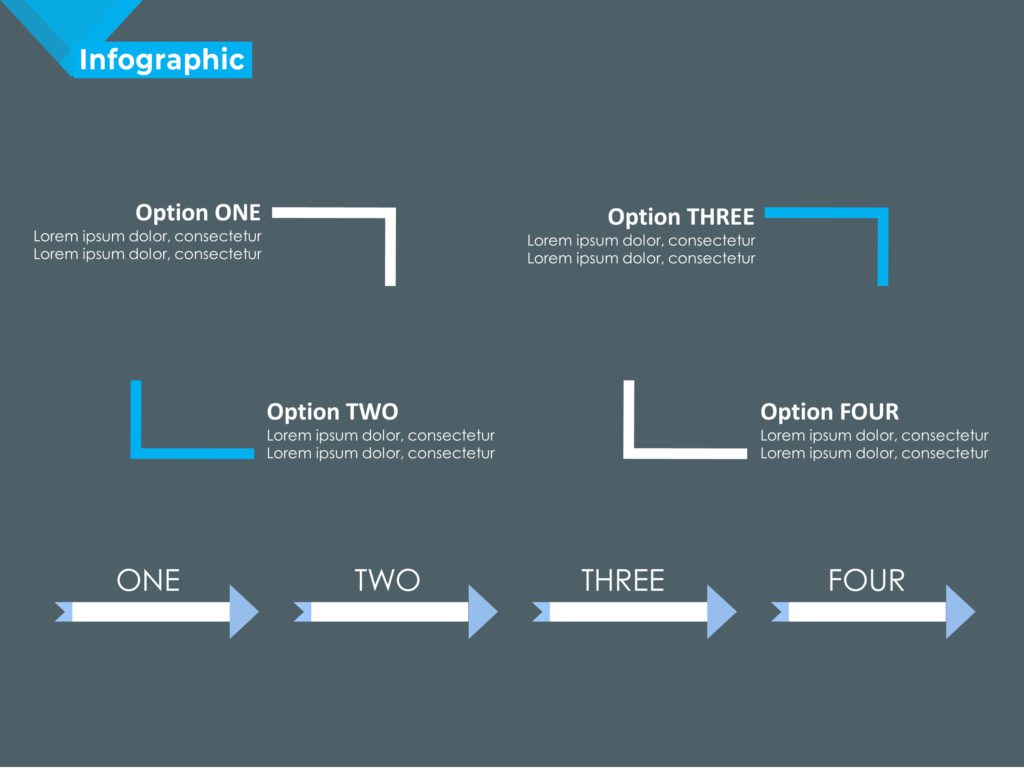 Infographic

Option ONE
Lorem ipsum dolor, consectetur
Lorem ipsum dolor, consectetur

Option THREE
Lorem ipsum dolor, consectetur
Lorem ipsum dolor, consectetur

Option TWO
Lorem ipsum dolor, consectetur
Lorem ipsum dolor, consectetur

Option FOUR
Lorem ipsum dolor, consectetur
Lorem ipsum dolor, consectetur

ONE
TWO
THREE
FOUR