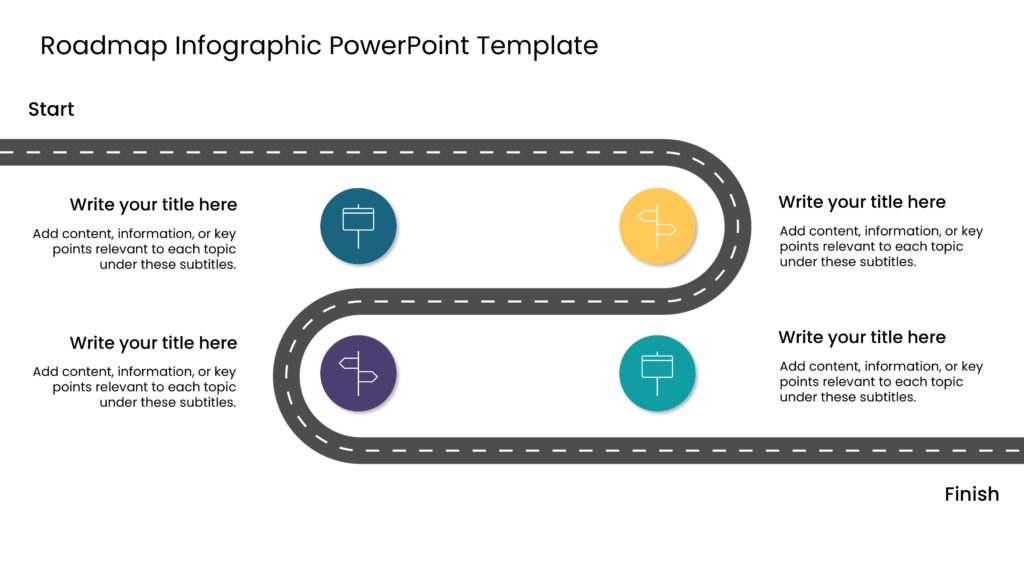 Roadmap Infographic PowerPoint Template

Start

Write your title here

Add content, information, or key points relevant to each topic under these subtitles.

Write your title here

Add content, information, or key points relevant to each topic under these subtitles.

Write your title here

Add content, information, or key points relevant to each topic under these subtitles.

Write your title here

Add content, information, or key points relevant to each topic under these subtitles.

Finish