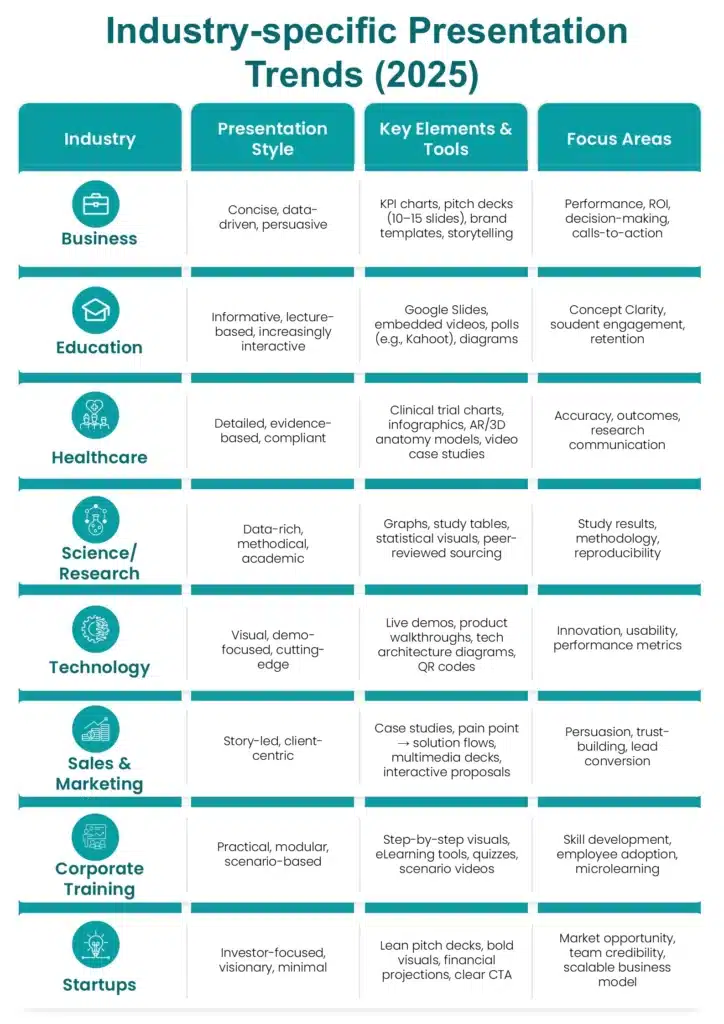 Industry-specific Presentation Trends (2025)

| Industry | Presentation Style | Key Elements & Tools | Focus Areas |
|---|---|---|---|
| Business | Concise, data-driven, persuasive | KPI charts, pitch decks (10–15 slides), brand templates, storytelling | Performance, ROI, decision-making, calls-to-action |
| Education | Informative, lecture-based, increasingly interactive | Google Slides, embedded videos, polls (e.g., Kahoot), diagrams | Concept Clarity, soudent engagement, retention |
| Healthcare | Detailed, evidence-based, compliant | Clinical trial charts, infographics, AR/3D anatomy models, video case studies | Accuracy, outcomes, research communication |
| Science/ Research | Data-rich, methodical, academic | Graphs, study tables, statistical visuals, peer-reviewed sourcing | Study results, methodology, reproducibility |
| Technology | Visual, demo-focused, cutting-edge | Live demos, product walkthroughs, tech architecture diagrams, QR codes | Innovation, usability, performance metrics |
| Sales & Marketing | Story-led, client-centric | Case studies, pain point → solution flows, multimedia decks, interactive proposals | Persuasion, trust-building, lead conversion |
| Corporate Training | Practical, modular, scenario-based | Step-by-step visuals, eLearning tools, quizzes, scenario videos | Skill development, employee adoption, microlearning |
| Startups | Investor-focused, visionary, minimal | Lean pitch decks, bold visuals, financial projections, clear CTA | Market opportunity, team credibility, scalable business model |