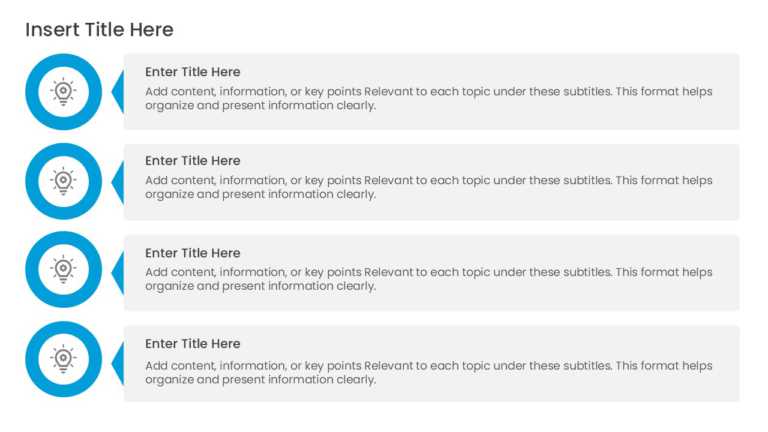 Insert Title Here

Enter Title Here

Add content, information, or key points Relevant to each topic under these subtitles. This format helps organize and present information clearly.

Enter Title Here

Add content, information, or key points Relevant to each topic under these subtitles. This format helps organize and present information clearly.

Enter Title Here

Add content, information, or key points Relevant to each topic under these subtitles. This format helps organize and present information clearly.

Enter Title Here

Add content, information, or key points Relevant to each topic under these subtitles. This format helps organize and present information clearly.