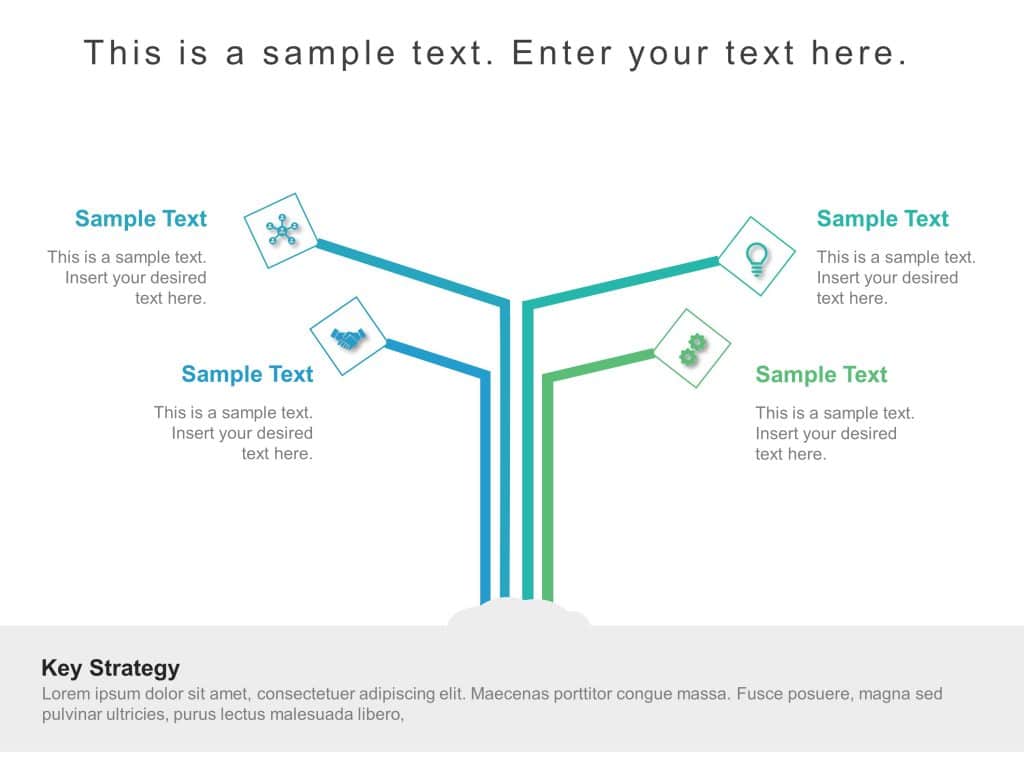 This is a sample text. Enter your text here.

Sample Text

This is a sample text. Insert your desired text here.

Sample Text

This is a sample text. Insert your desired text here.

Sample Text

This is a sample text. Insert your desired text here.

Sample Text

This is a sample text. Insert your desired text here.

Key Strategy

Lorem ipsum dolor sit amet, consectetuer adipiscing elit. Maecenas porttitor congue massa. Fusce posuere, magna sed pulvinar ultricies, purus lectus malesuada libero,