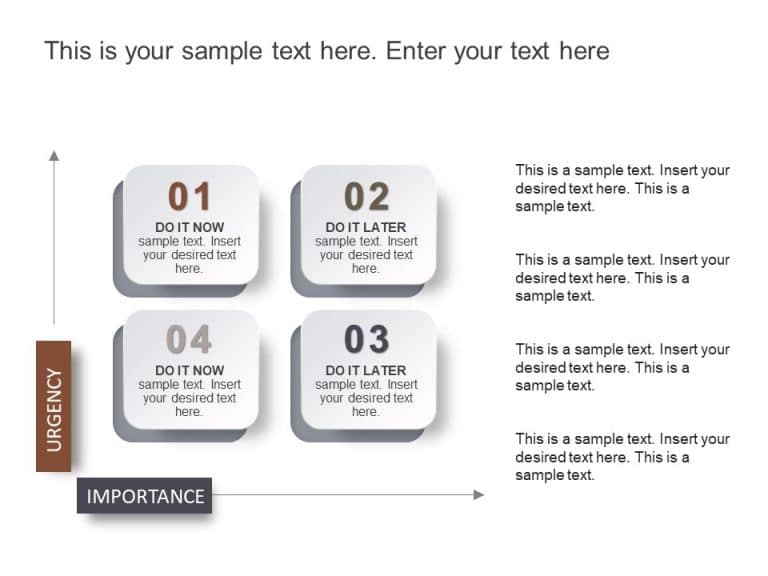 This is your sample text here. Enter your text here

01
DO IT NOW
sample text. Insert your desired text here.

02
DO IT LATER
sample text. Insert your desired text here.

04
DO IT NOW
sample text. Insert your desired text here.

03
DO IT LATER
sample text. Insert your desired text here.

URGENCY

IMPORTANCE

This is a sample text. Insert your desired text here. This is a sample text.

This is a sample text. Insert your desired text here. This is a sample text.

This is a sample text. Insert your desired text here. This is a sample text.

This is a sample text. Insert your desired text here. This is a sample text.