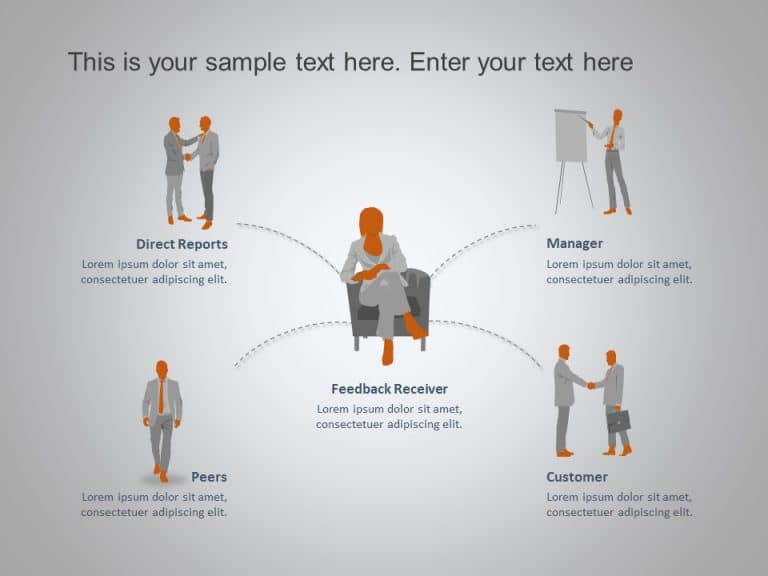 This is your sample text here. Enter your text here

Direct Reports
Lorem ipsum dolor sit amet, consectetuer adipiscing elit.

Manager
Lorem ipsum dolor sit amet, consectetuer adipiscing elit.

Feedback Receiver
Lorem ipsum dolor sit amet, consectetuer adipiscing elit.

Peers
Lorem ipsum dolor sit amet, consectetuer adipiscing elit.

Customer
Lorem ipsum dolor sit amet, consectetuer adipiscing elit.