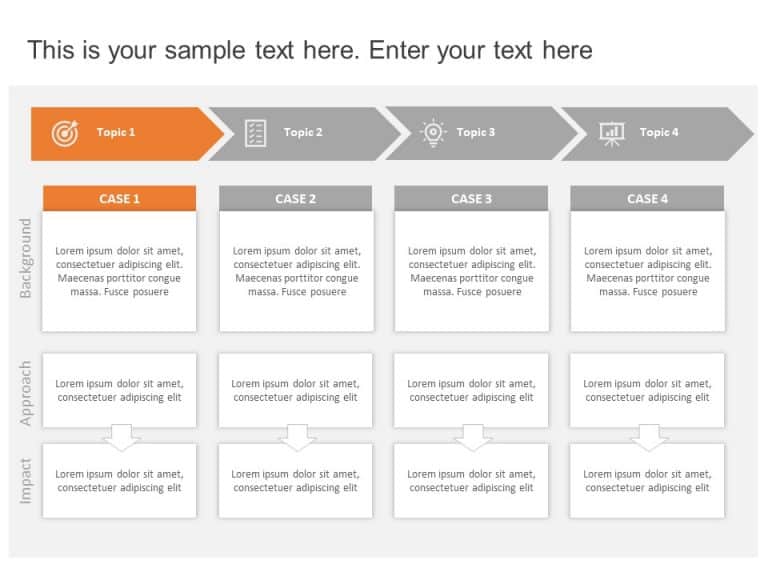 This is your sample text here. Enter your text here

Topic 1

Topic 2

Topic 3

Topic 4

| | CASE 1 | CASE 2 | CASE 3 | CASE 4 |
|---|---|---|---|---|
| Background | Lorem ipsum dolor sit amet, consectetuer adipiscing elit. Maecenas porttitor congue massa. Fusce posuere | Lorem ipsum dolor sit amet, consectetuer adipiscing elit. Maecenas porttitor congue massa. Fusce posuere | Lorem ipsum dolor sit amet, consectetuer adipiscing elit. Maecenas porttitor congue massa. Fusce posuere | Lorem ipsum dolor sit amet, consectetuer adipiscing elit. Maecenas porttitor congue massa. Fusce posuere |
| Approach | Lorem ipsum dolor sit amet, consectetuer adipiscing elit | Lorem ipsum dolor sit amet, consectetuer adipiscing elit | Lorem ipsum dolor sit amet, consectetuer adipiscing elit | Lorem ipsum dolor sit amet, consectetuer adipiscing elit |
| Impact | Lorem ipsum dolor sit amet, consectetuer adipiscing elit | Lorem ipsum dolor sit amet, consectetuer adipiscing elit | Lorem ipsum dolor sit amet, consectetuer adipiscing elit | Lorem ipsum dolor sit amet, consectetuer adipiscing elit |