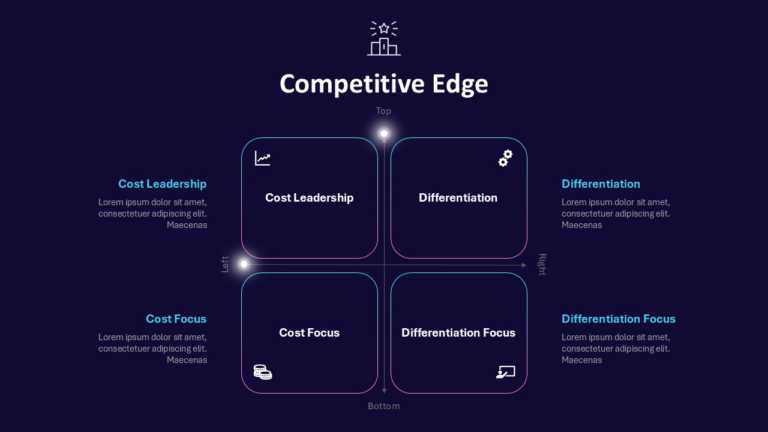 Competitive Edge

Top

Cost Leadership
Lorem ipsum dolor sit amet, consectetuer adipiscing elit. Maecenas

Cost Leadership

Differentiation

Differentiation
Lorem ipsum dolor sit amet, consectetuer adipiscing elit. Maecenas

Left

Right

Cost Focus
Lorem ipsum dolor sit amet, consectetuer adipiscing elit. Maecenas

Cost Focus

Differentiation Focus

Differentiation Focus
Lorem ipsum dolor sit amet, consectetuer adipiscing elit. Maecenas

Bottom