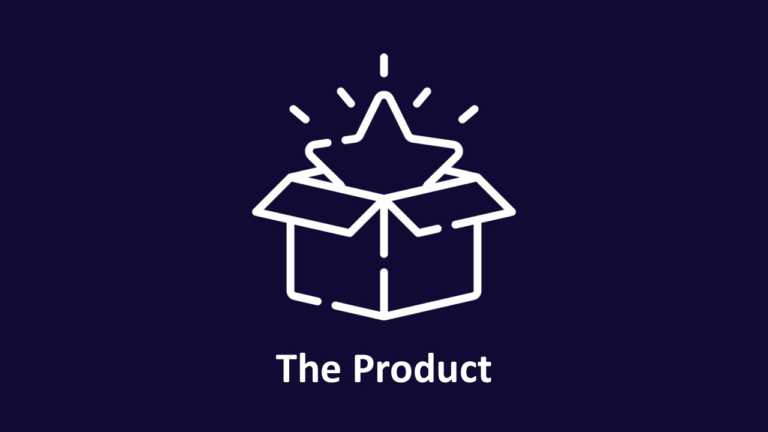 The Product