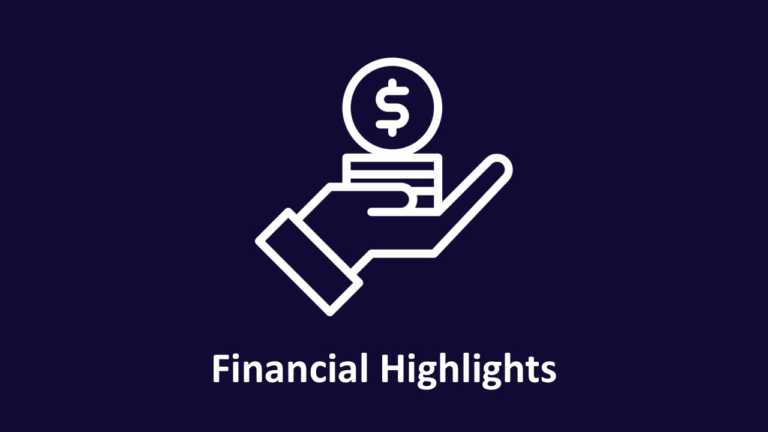 $

Financial Highlights