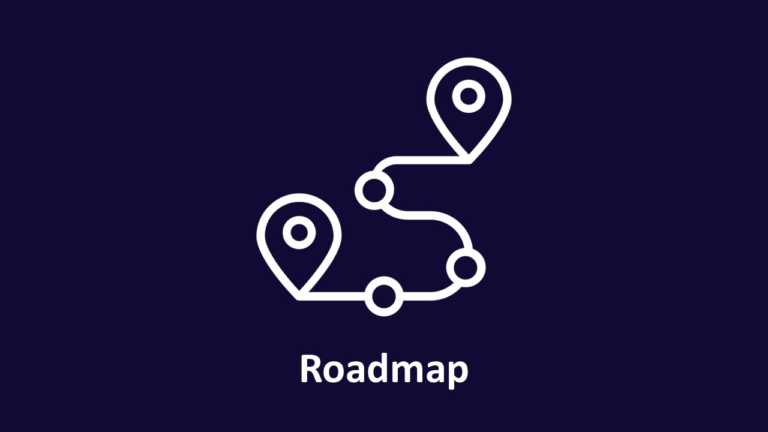 Roadmap