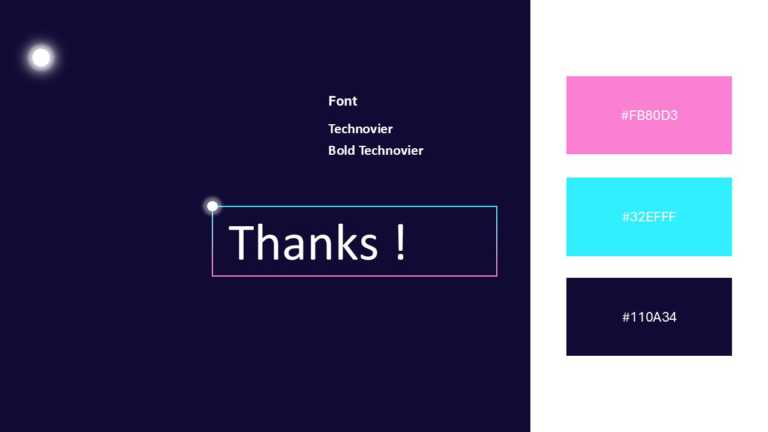 Font

Technovier

Bold Technovier

Thanks !

#FB80D3

#32EFFF

#110A34