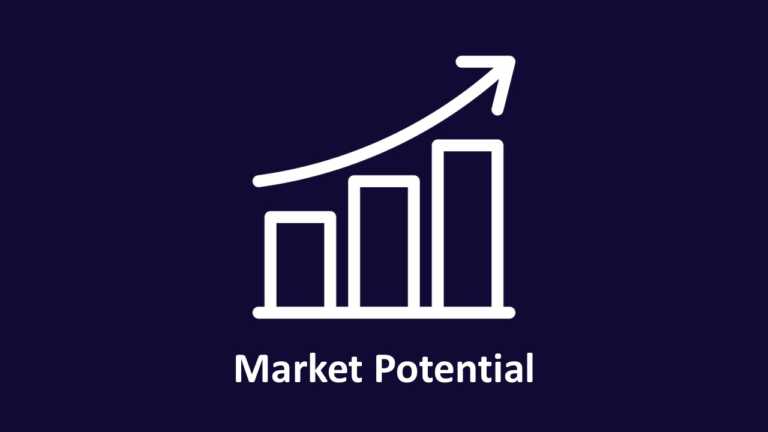 Market Potential