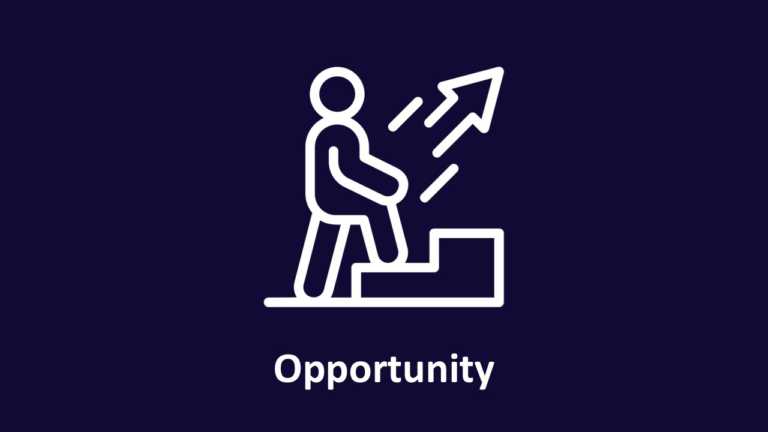 Opportunity