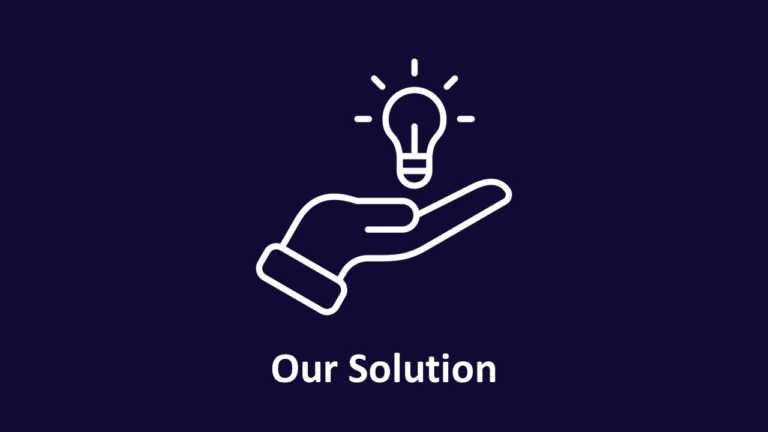 Our Solution