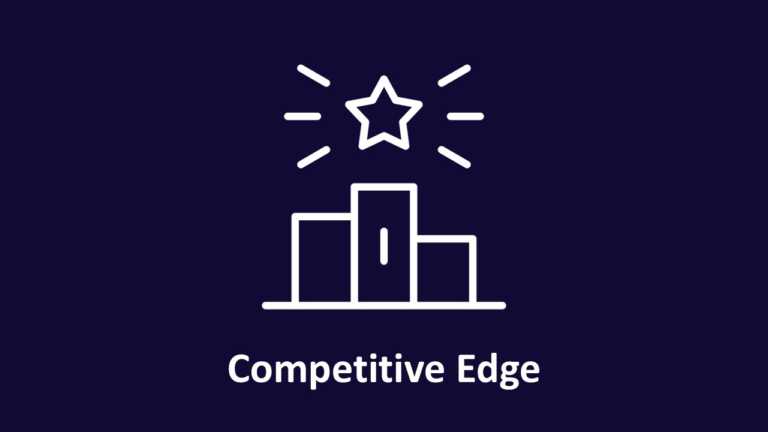 Competitive Edge